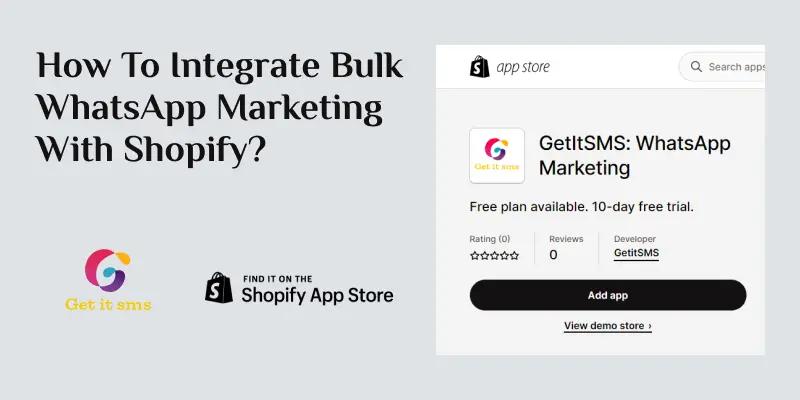 How To Integrate Bulk WhatsApp Marketing With Shopify?

Get it sms

FIND IT ON THE
Shopify App Store

app store

Search apps

Get it sms

GetItSMS: WhatsApp Marketing

Free plan available. 10-day free trial.

Rating (0)
☆☆☆☆☆

Reviews
0

Developer
GetitSMS

Add app

View demo store ›